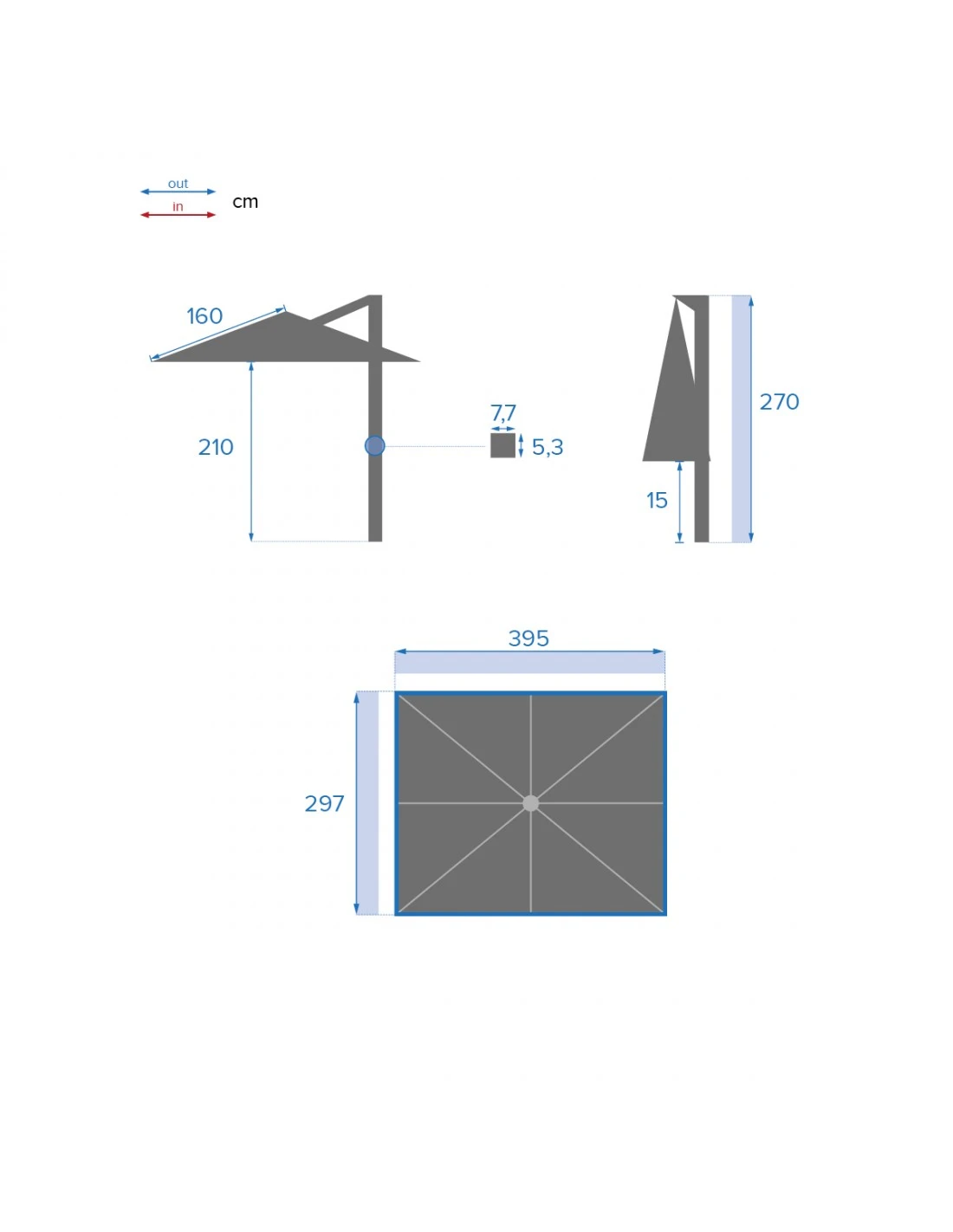 out
in
cm

160

210

7,7
5,3

270

15

395

297